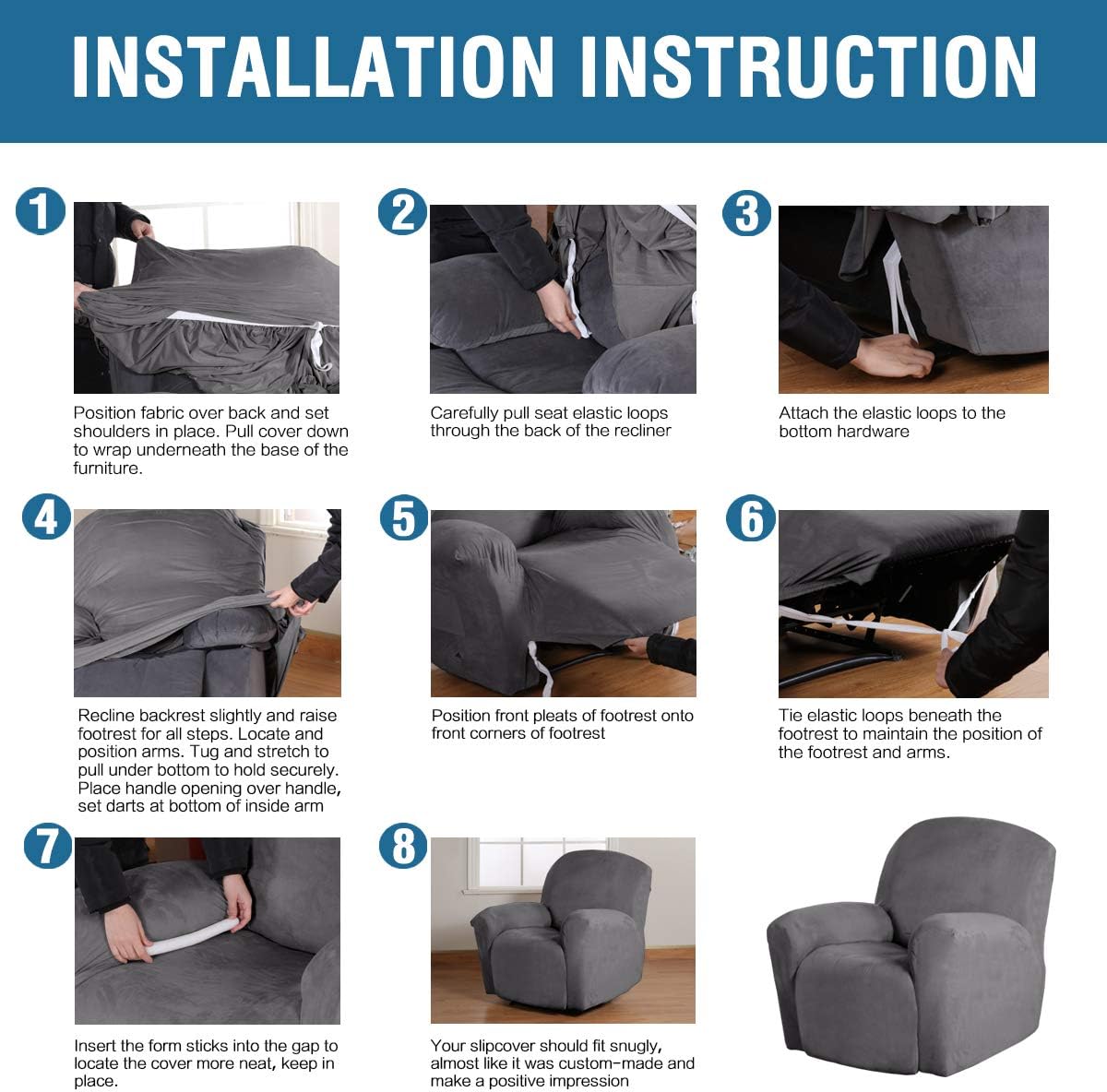 INSTALLATION INSTRUCTION

1
Position fabric over back and set shoulders in place. Pull cover down to wrap underneath the base of the furniture.

2
Carefully pull seat elastic loops through the back of the recliner

3
Attach the elastic loops to the bottom hardware

4
Recline backrest slightly and raise footrest for all steps. Locate and position arms. Tug and stretch to pull under bottom to hold securely. Place handle opening over handle, set darts at bottom of inside arm

5
Position front pleats of footrest onto front corners of footrest

6
Tie elastic loops beneath the footrest to maintain the position of the footrest and arms.

7
Insert the form sticks into the gap to locate the cover more neat, keep in place.

8
Your slipcover should fit snugly, almost like it was custom-made and make a positive impression