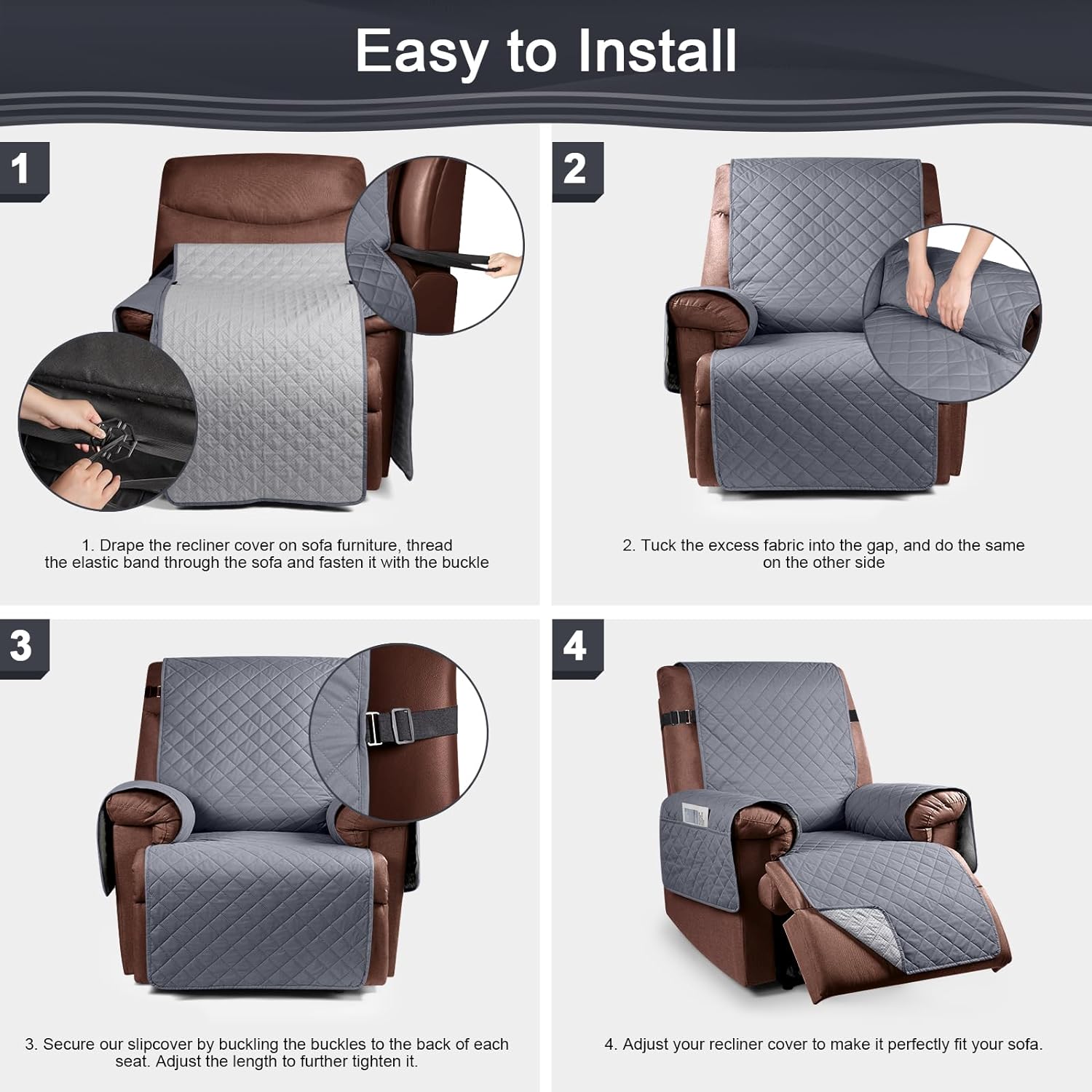 Easy to Install

1

1. Drape the recliner cover on sofa furniture, thread the elastic band through the sofa and fasten it with the buckle

2

2. Tuck the excess fabric into the gap, and do the same on the other side

3

3. Secure our slipcover by buckling the buckles to the back of each seat. Adjust the length to further tighten it.

4

4. Adjust your recliner cover to make it perfectly fit your sofa.