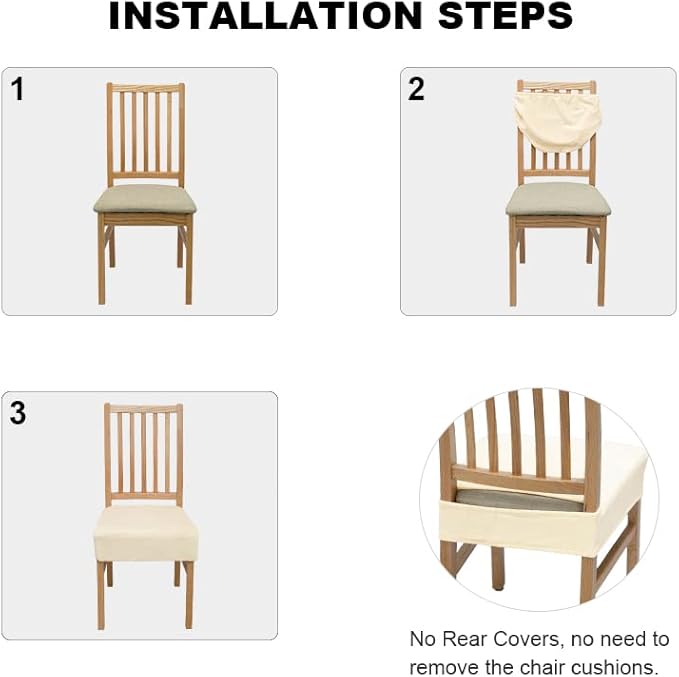 INSTALLATION STEPS

1

2

3

No Rear Covers, no need to remove the chair cushions.