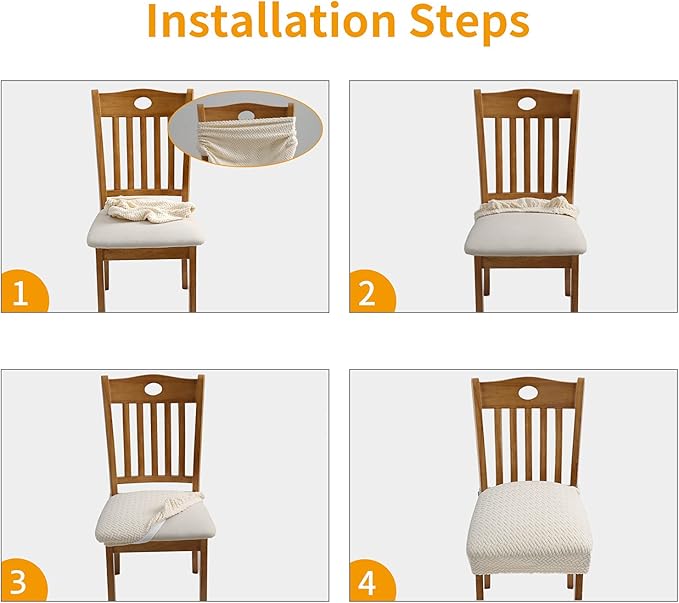 Installation Steps

1

2

3

4