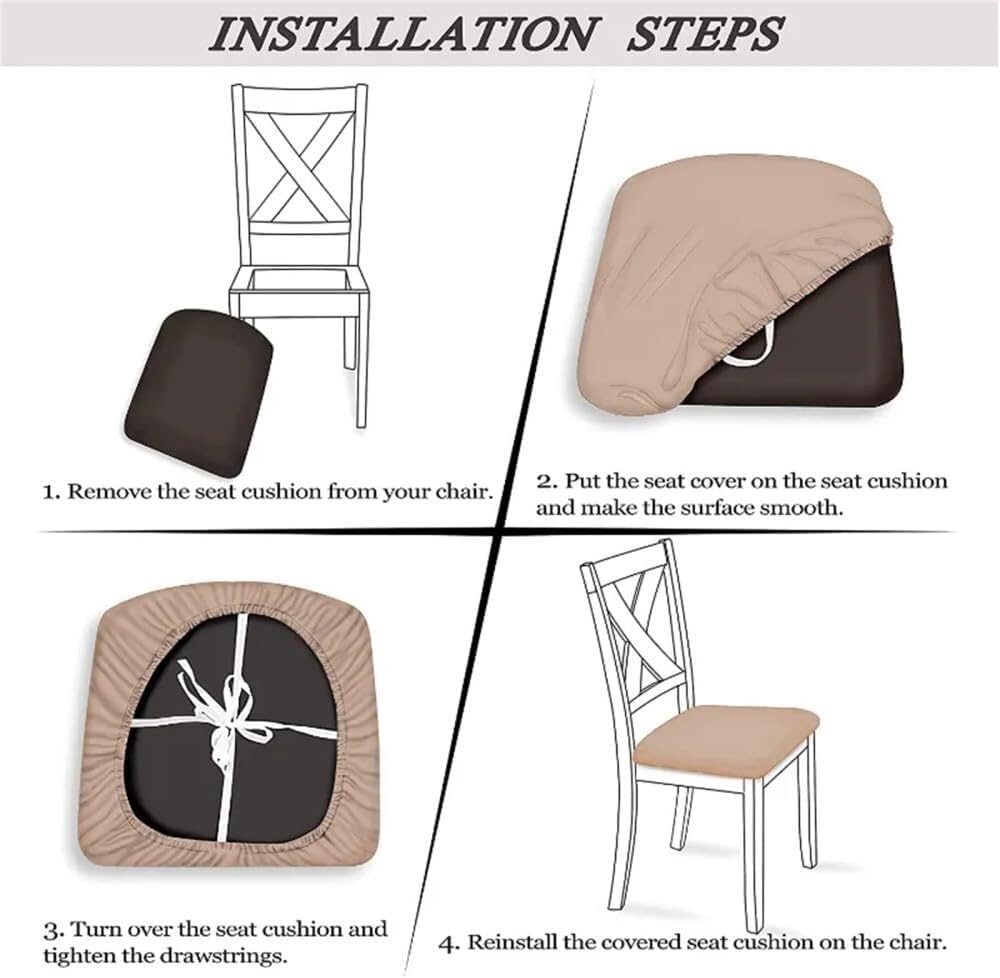 INSTALLATION STEPS

1. Remove the seat cushion from your chair.

2. Put the seat cover on the seat cushion and make the surface smooth.

3. Turn over the seat cushion and tighten the drawstrings.

4. Reinstall the covered seat cushion on the chair.