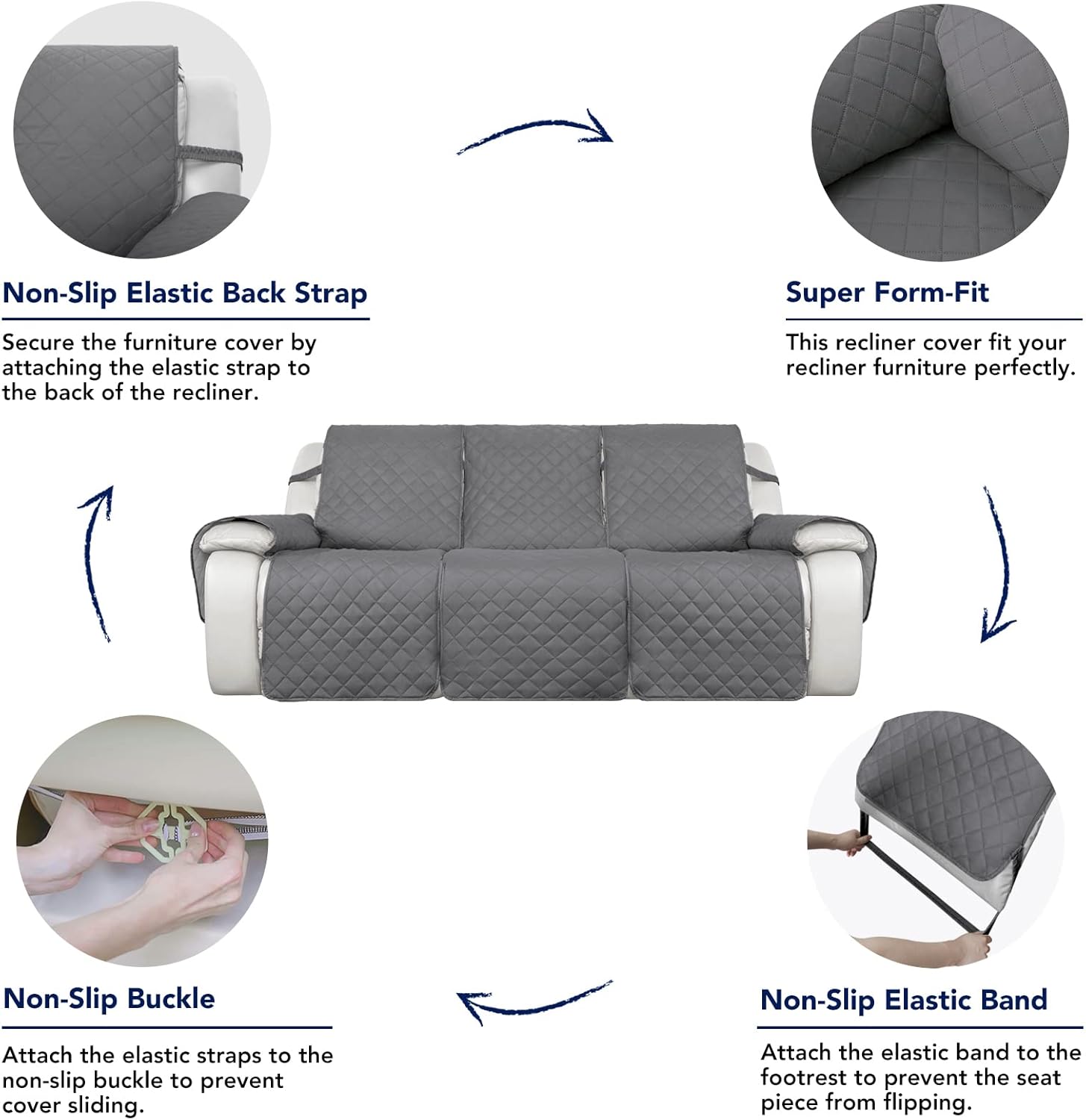 Non-Slip Elastic Back Strap

Secure the furniture cover by attaching the elastic strap to the back of the recliner.

Super Form-Fit

This recliner cover fit your recliner furniture perfectly.

Non-Slip Buckle

Attach the elastic straps to the non-slip buckle to prevent cover sliding.

Non-Slip Elastic Band

Attach the elastic band to the footrest to prevent the seat piece from flipping.