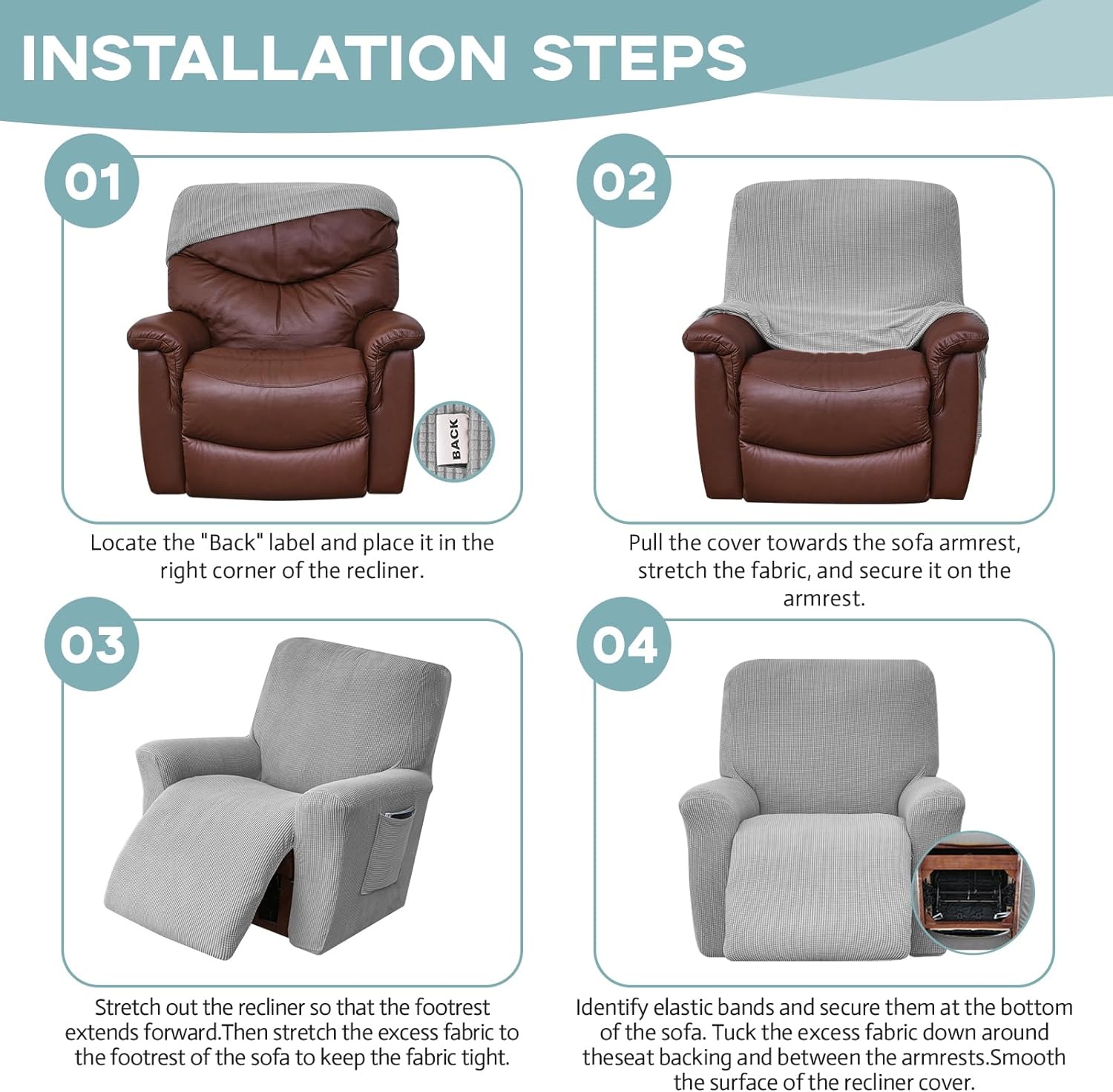 INSTALLATION STEPS

01

BACK

Locate the "Back" label and place it in the right corner of the recliner.

02

Pull the cover towards the sofa armrest, stretch the fabric, and secure it on the armrest.

03

Stretch out the recliner so that the footrest extends forward.Then stretch the excess fabric to the footrest of the sofa to keep the fabric tight.

04

Identify elastic bands and secure them at the bottom of the sofa. Tuck the excess fabric down around theseat backing and between the armrests.Smooth the surface of the recliner cover.