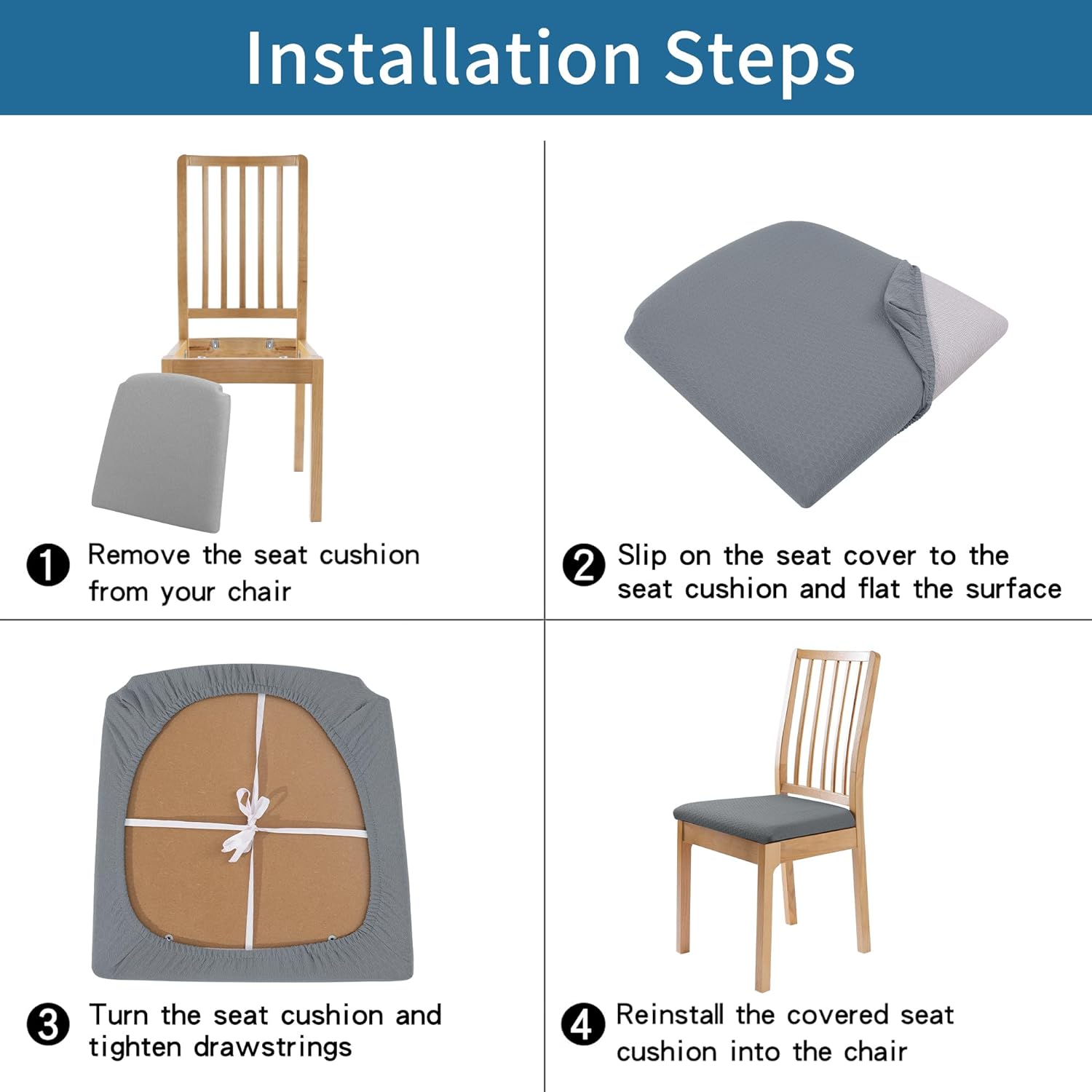 Installation Steps

1 Remove the seat cushion from your chair

2 Slip on the seat cover to the seat cushion and flat the surface

3 Turn the seat cushion and tighten drawstrings

4 Reinstall the covered seat cushion into the chair