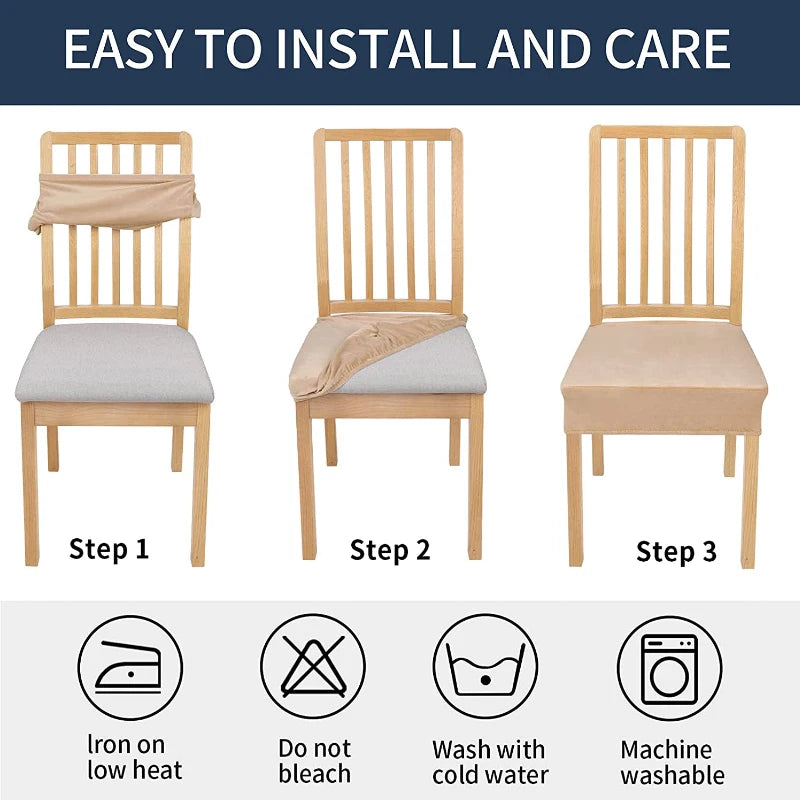 EASY TO INSTALL AND CARE

Step 1

Step 2

Step 3

Iron on low heat

Do not bleach

Wash with cold water

Machine washable