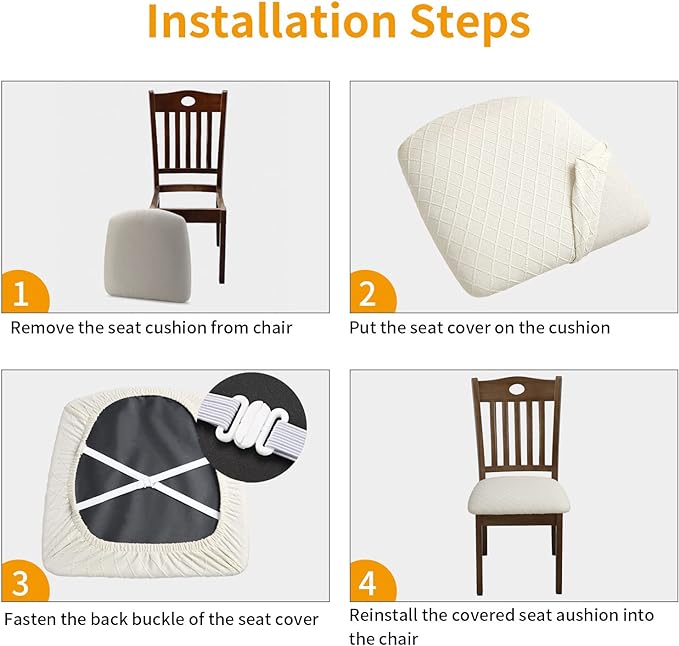 Installation Steps

1
Remove the seat cushion from chair

2
Put the seat cover on the cushion

3
Fasten the back buckle of the seat cover

4
Reinstall the covered seat aushion into the chair